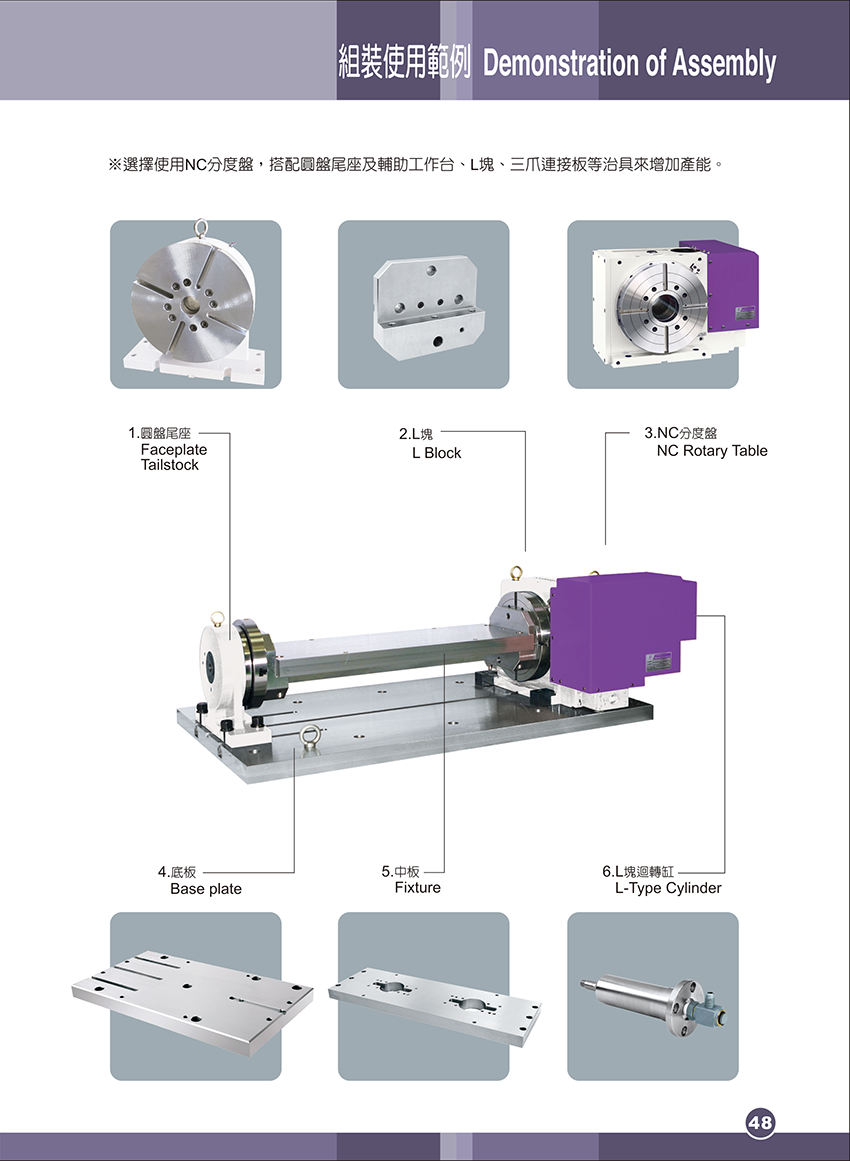 組裝使用範例 Demonstration of Assembly

※選擇使用NC分度盤，搭配圓盤尾座及輔助工作台、L塊、三爪連接板等治具來增加產能。

1.圓盤尾座
Faceplate Tailstock

2.L塊
L Block

3.NC分度盤
NC Rotary Table

4.底板
Base plate

5.中板
Fixture

6.L塊迴轉缸
L-Type Cylinder

48